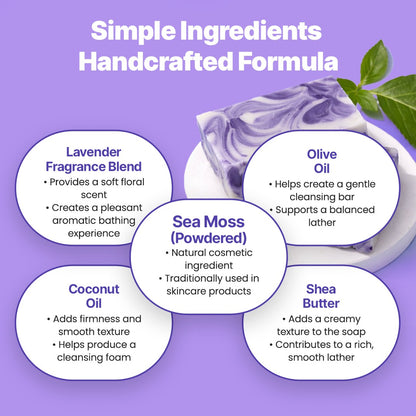 Simple Ingredients
Handcrafted Formula

Lavender Fragrance Blend
• Provides a soft floral scent
• Creates a pleasant aromatic bathing experience

Olive Oil
• Helps create a gentle cleansing bar
• Supports a balanced lather

Sea Moss (Powdered)
• Natural cosmetic ingredient
• Traditionally used in skincare products

Coconut Oil
• Adds firmness and smooth texture
• Helps produce a cleansing foam

Shea Butter
• Adds a creamy texture to the soap
• Contributes to a rich, smooth lather