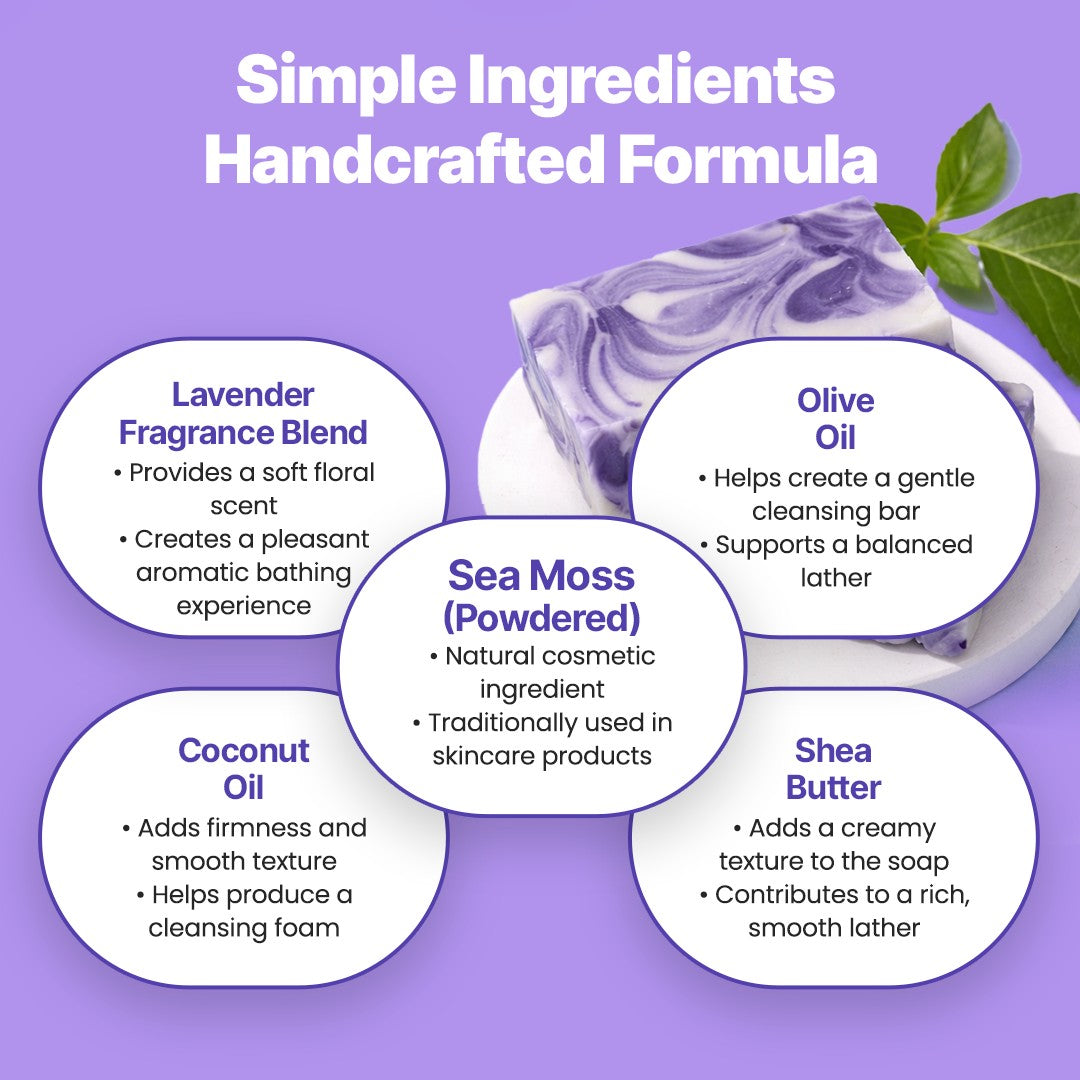 Simple Ingredients
Handcrafted Formula

Lavender Fragrance Blend
• Provides a soft floral scent
• Creates a pleasant aromatic bathing experience

Olive Oil
• Helps create a gentle cleansing bar
• Supports a balanced lather

Sea Moss (Powdered)
• Natural cosmetic ingredient
• Traditionally used in skincare products

Coconut Oil
• Adds firmness and smooth texture
• Helps produce a cleansing foam

Shea Butter
• Adds a creamy texture to the soap
• Contributes to a rich, smooth lather